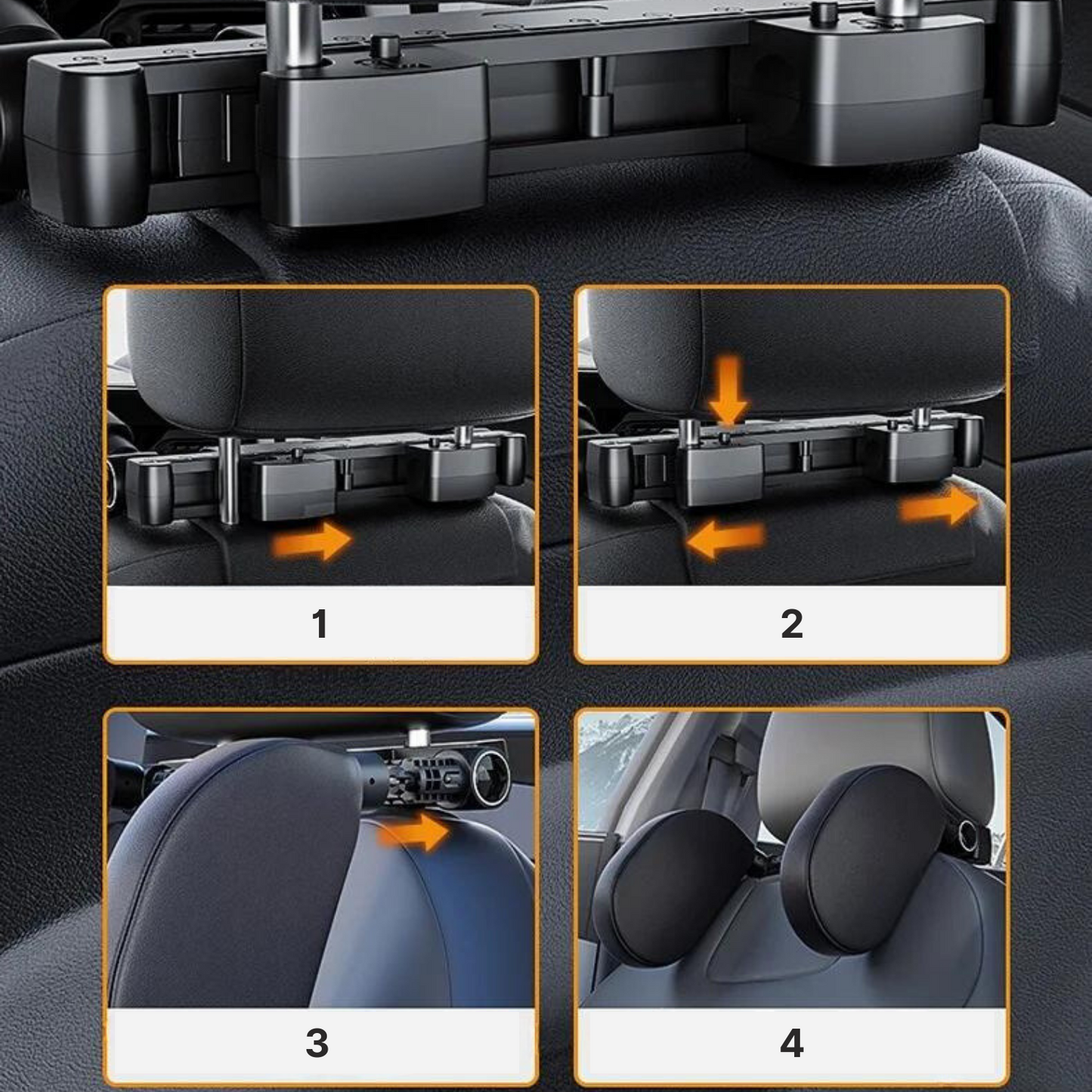 1

2

3

4